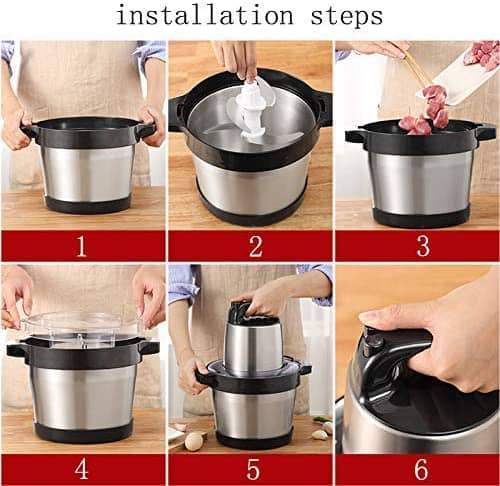 installation steps

1

2

3

4

5

6